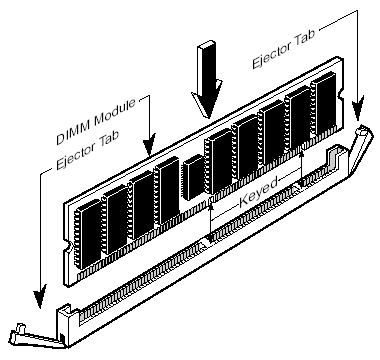 Ejector Tab

DIMM Module

Ejector Tab

Keyed